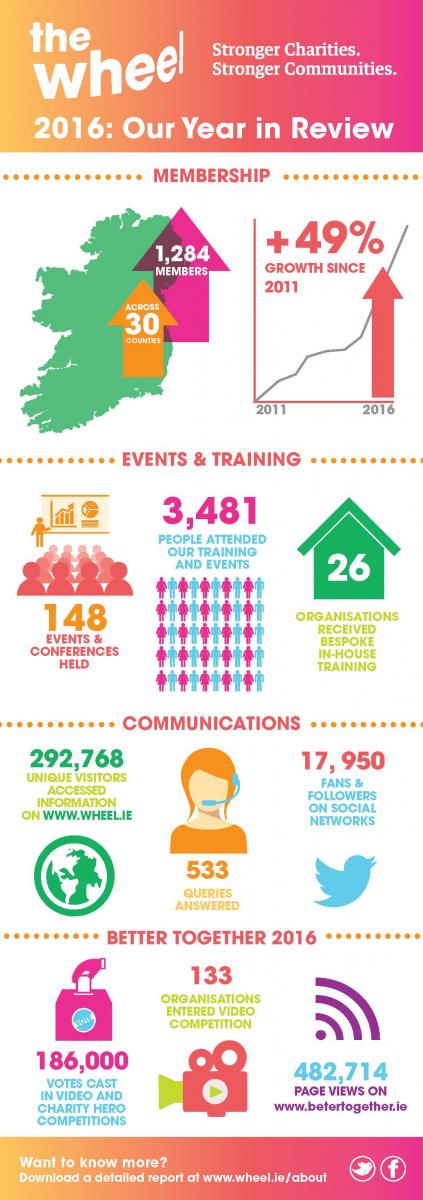 the wheel

Stronger Charities. Stronger Communities.

2016: Our Year in Review

MEMBERSHIP

1,284 MEMBERS

ACROSS 30 COUNTIES

+49% GROWTH SINCE 2011

2011

2016

EVENTS & TRAINING

148 EVENTS & CONFERENCES HELD

3,481 PEOPLE ATTENDED OUR TRAINING AND EVENTS

26

ORGANISATIONS RECEIVED BESPOKE IN-HOUSE TRAINING

COMMUNICATIONS

292,768 UNIQUE VISITORS ACCESSED INFORMATION ON WWW.WHEEL.IE

533 QUERIES ANSWERED

17, 950 FANS & FOLLOWERS ON SOCIAL NETWORKS

BETTER TOGETHER 2016

VOTE

186,000 VOTES CAST IN VIDEO AND CHARITY HERO COMPETITIONS

133 ORGANISATIONS ENTERED VIDEO COMPETITION

482,714 PAGE VIEWS ON www.betertogether.ie

Want to know more?
Download a detailed report at www.wheel.ie/about